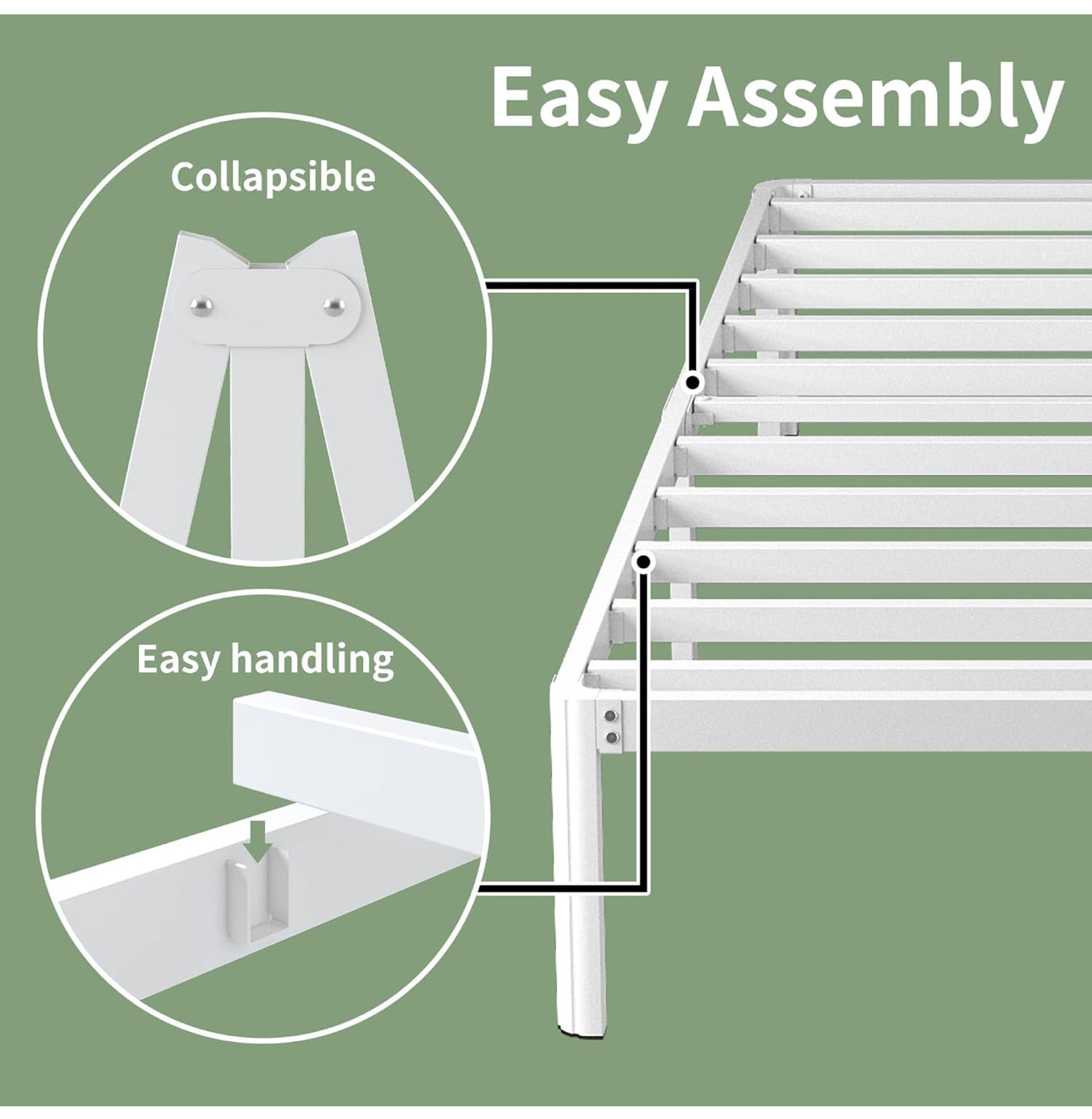 Easy Assembly

Collapsible

Easy handling