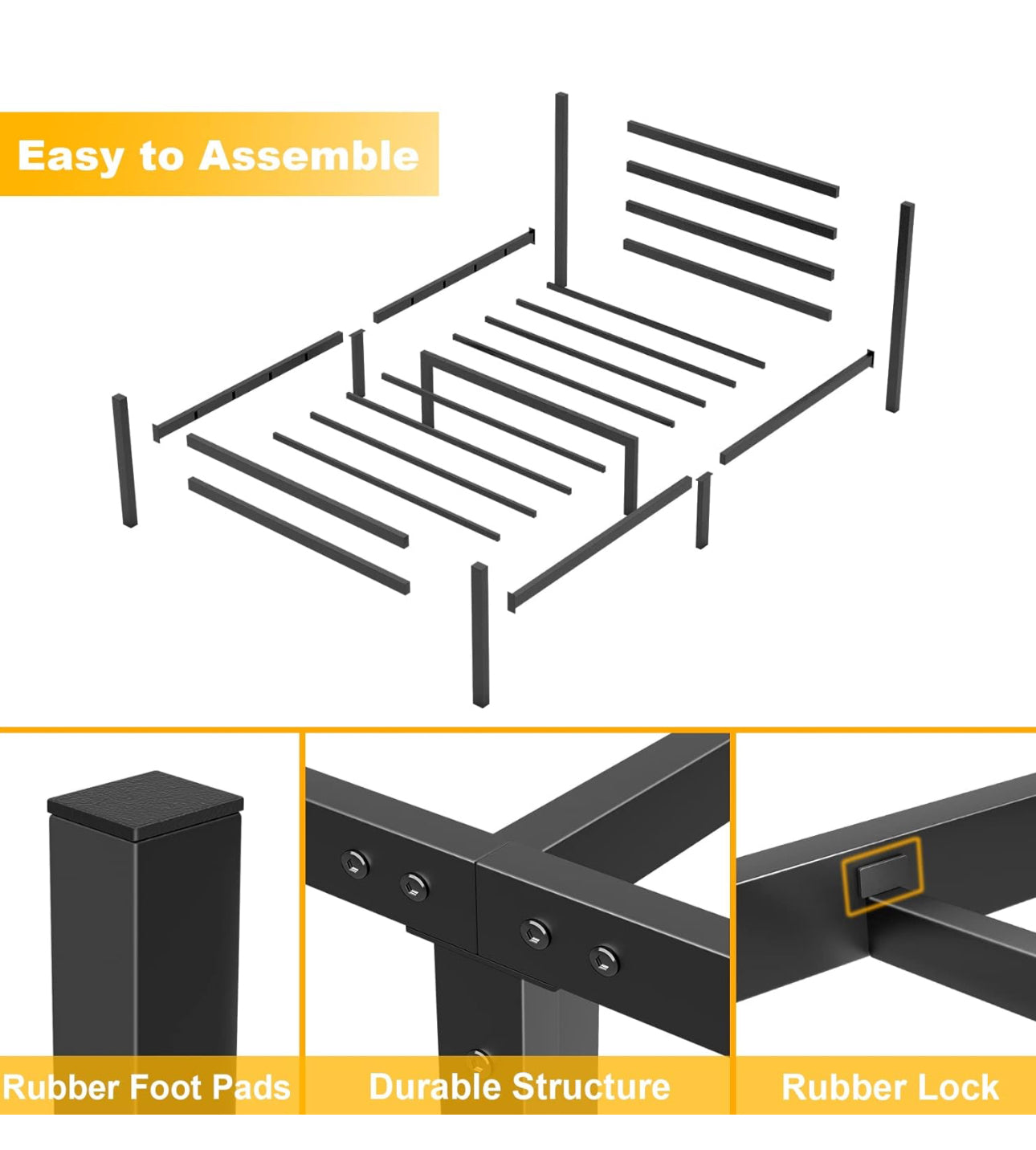 Easy to Assemble

Rubber Foot Pads

Durable Structure

Rubber Lock