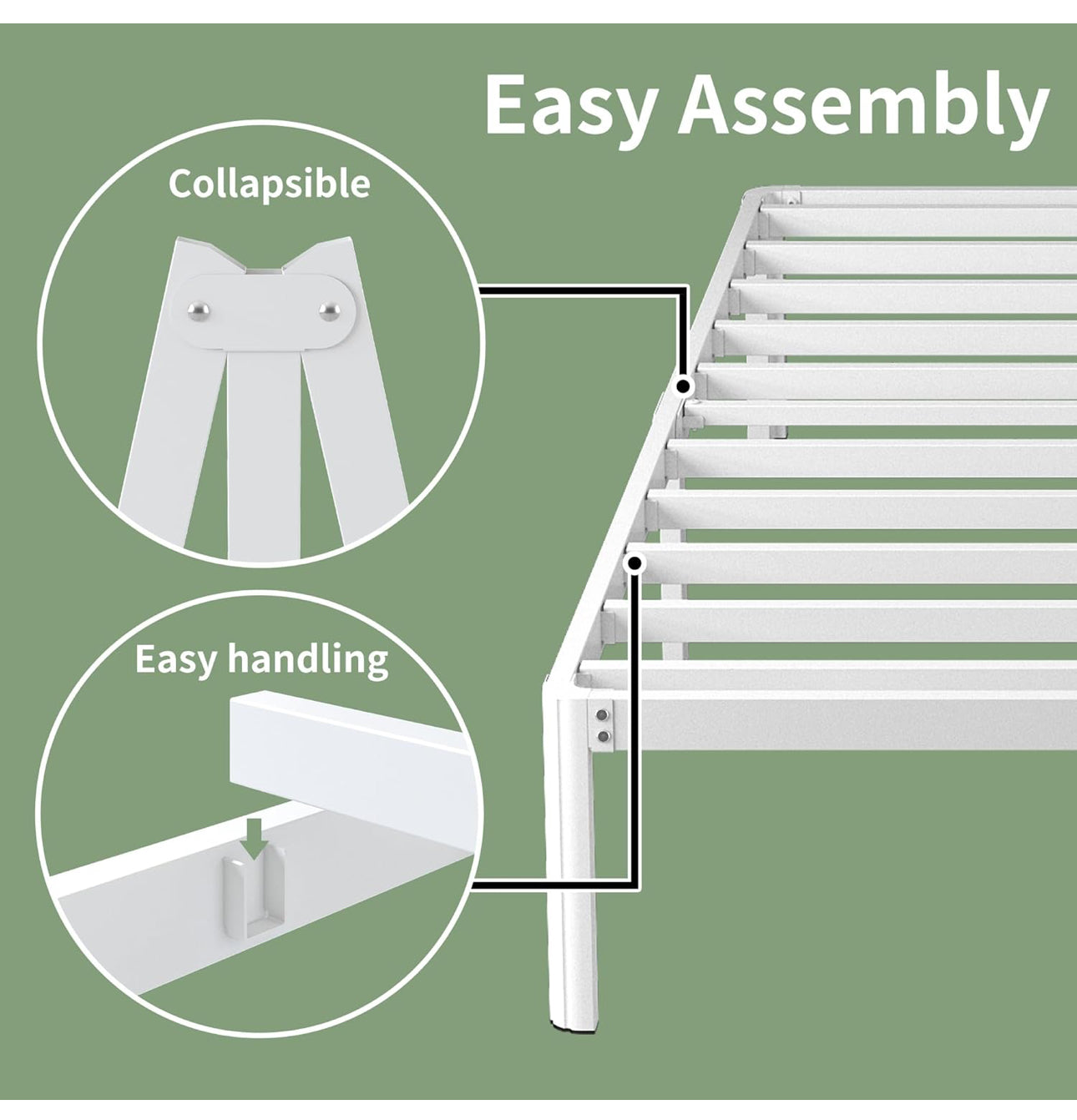 Easy Assembly

Collapsible

Easy handling