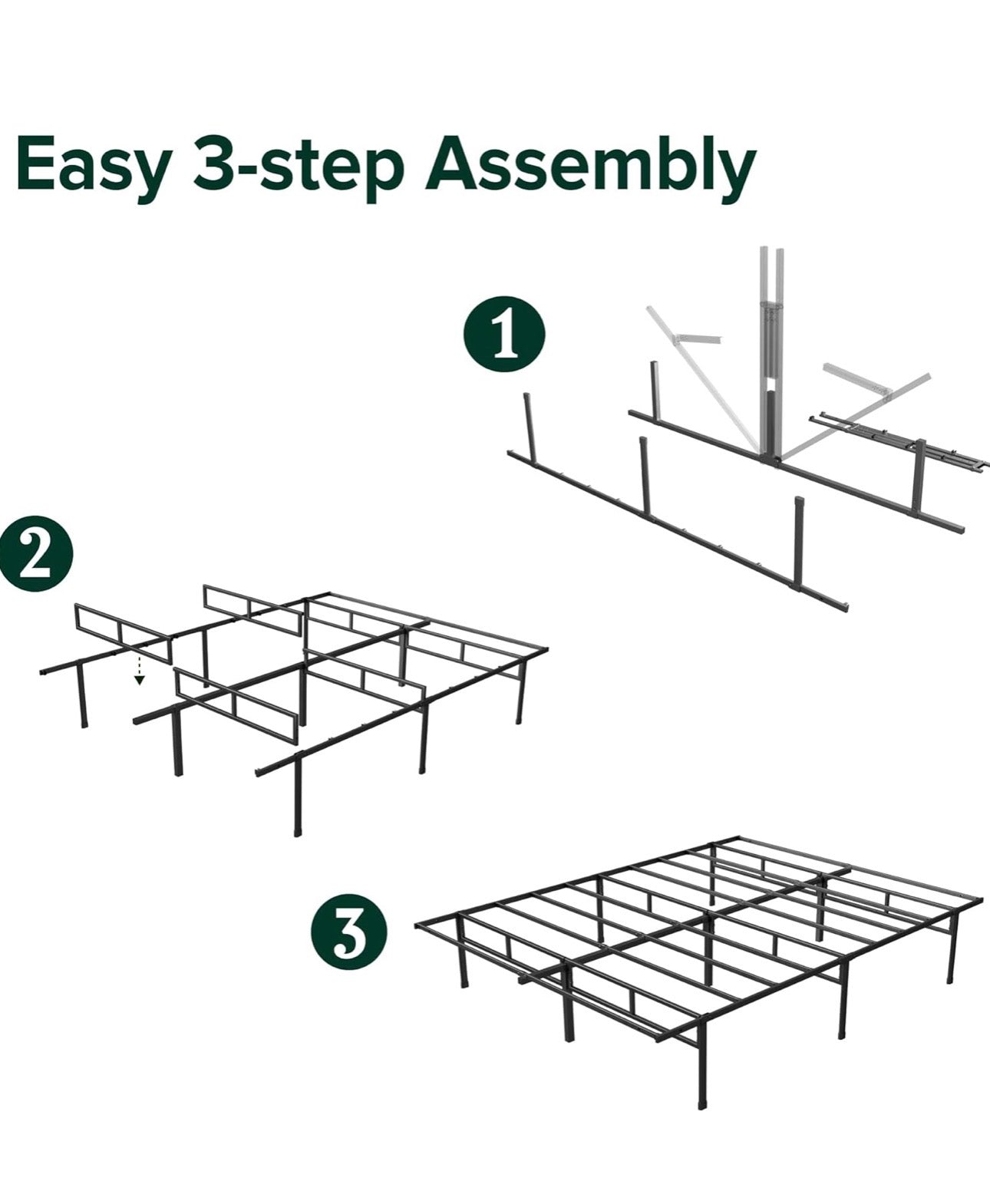 Easy 3-step Assembly

1

2

3