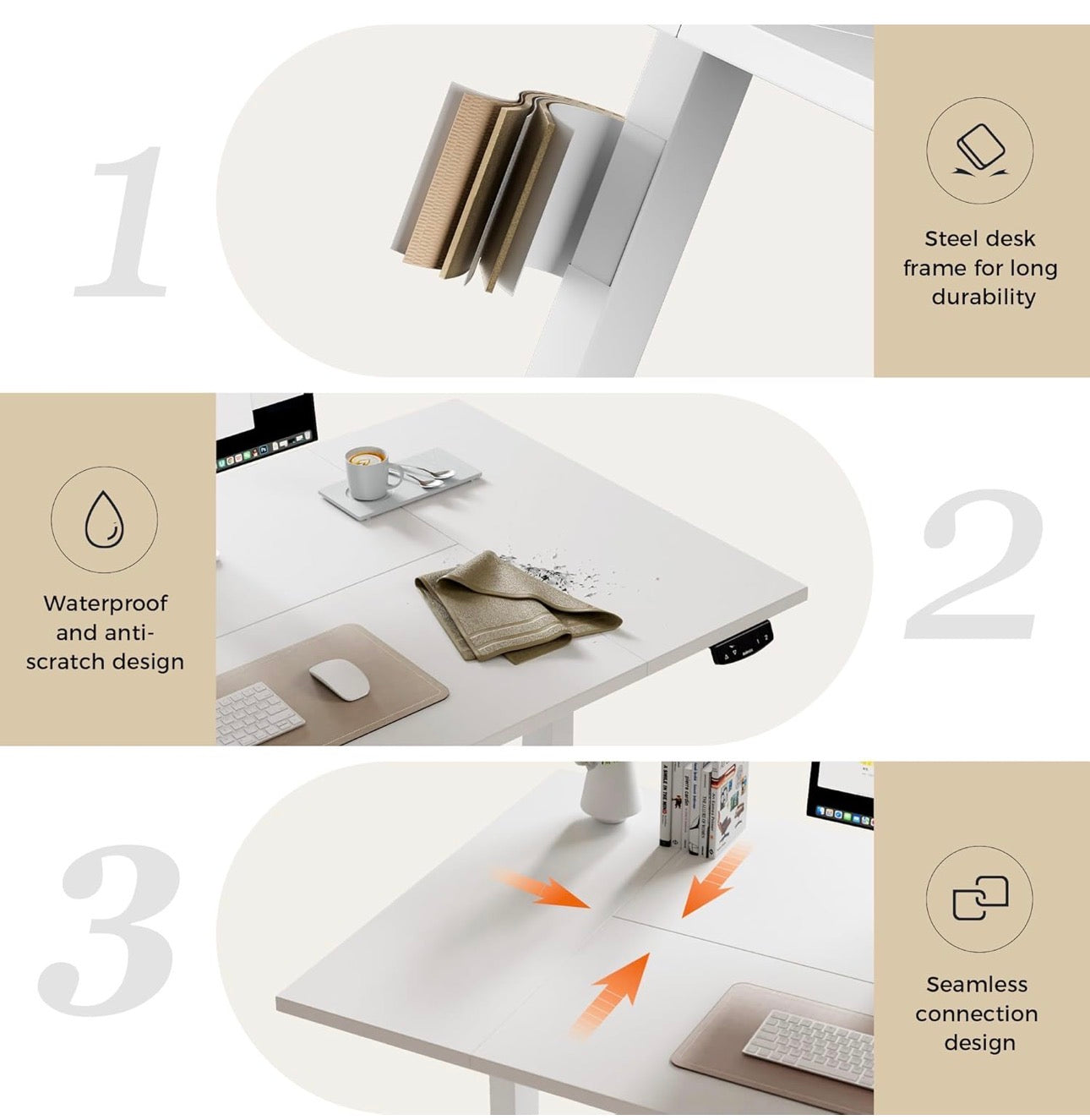 1

Steel desk frame for long durability

Waterproof and anti-scratch design

2

3

Seamless connection design