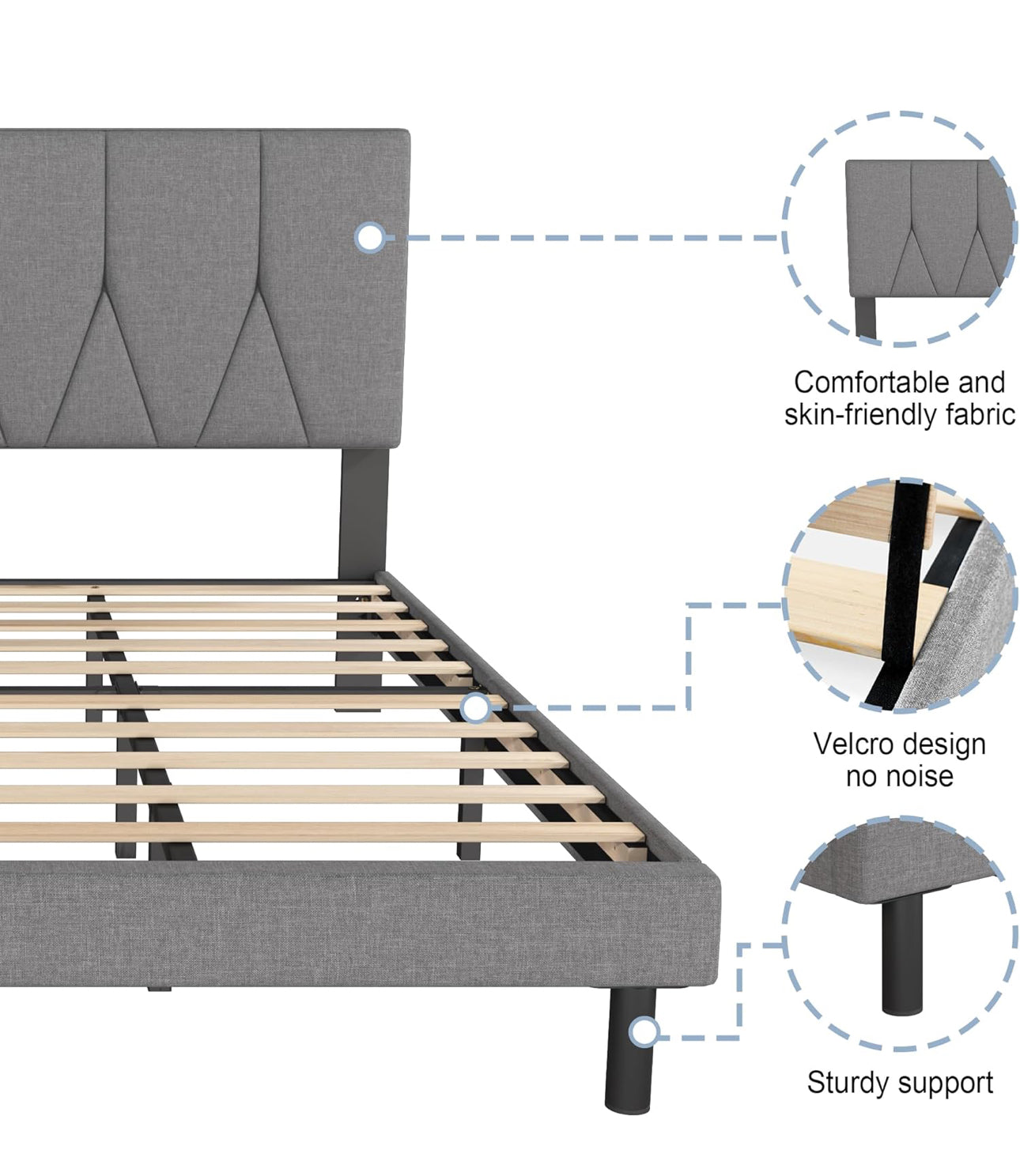 Comfortable and skin-friendly fabric

Velcro design no noise

Sturdy support