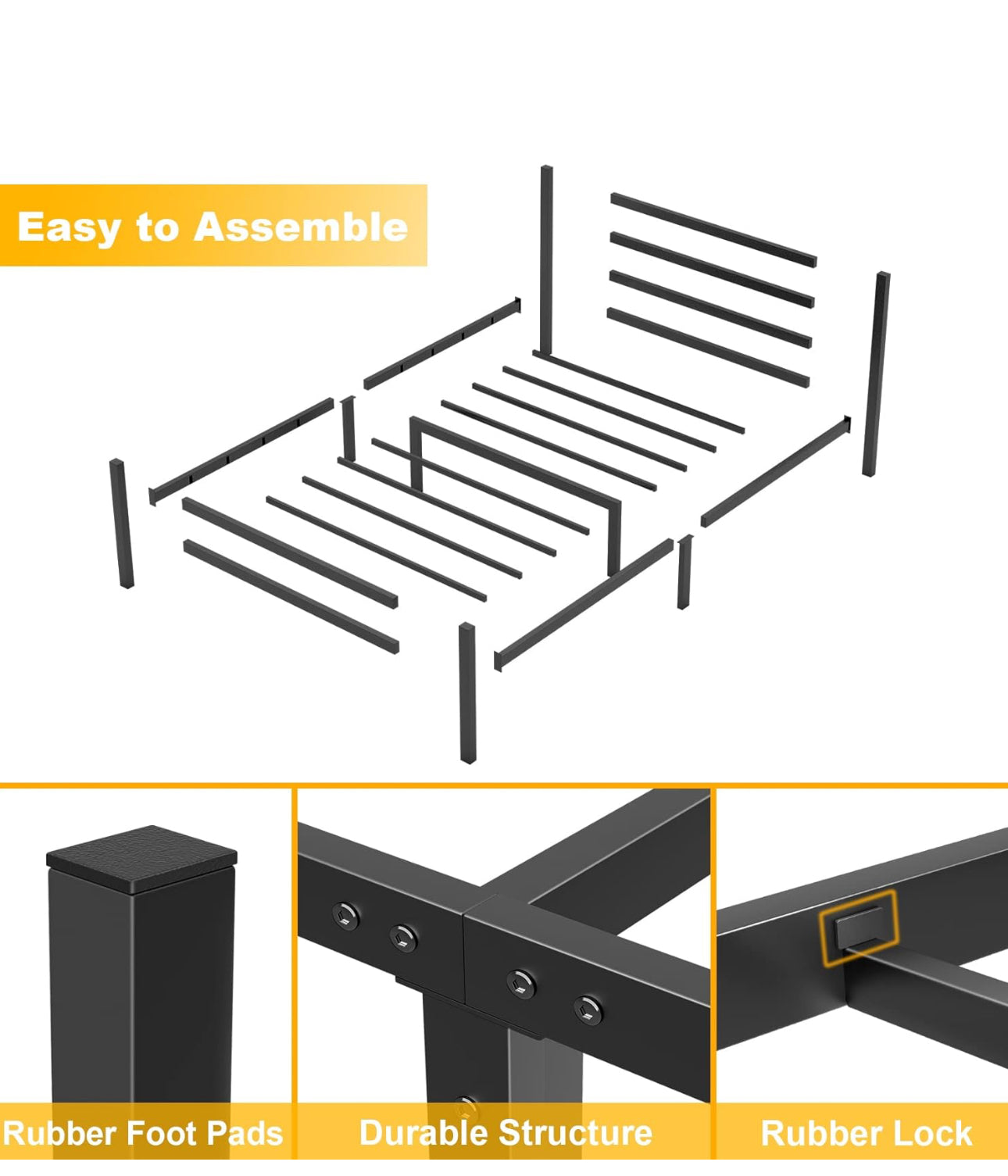 Easy to Assemble

Rubber Foot Pads

Durable Structure

Rubber Lock