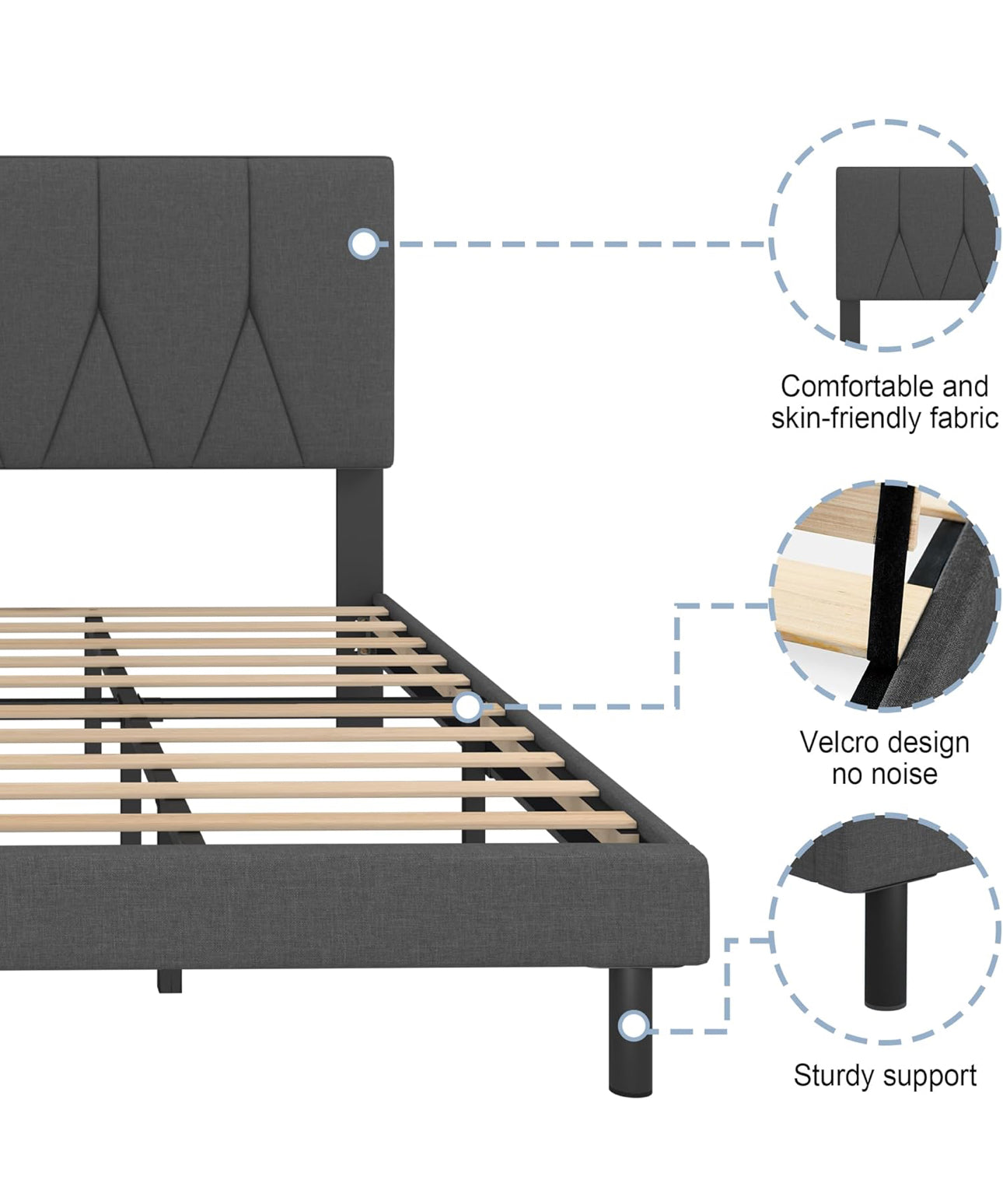 Comfortable and skin-friendly fabric

Velcro design no noise

Sturdy support