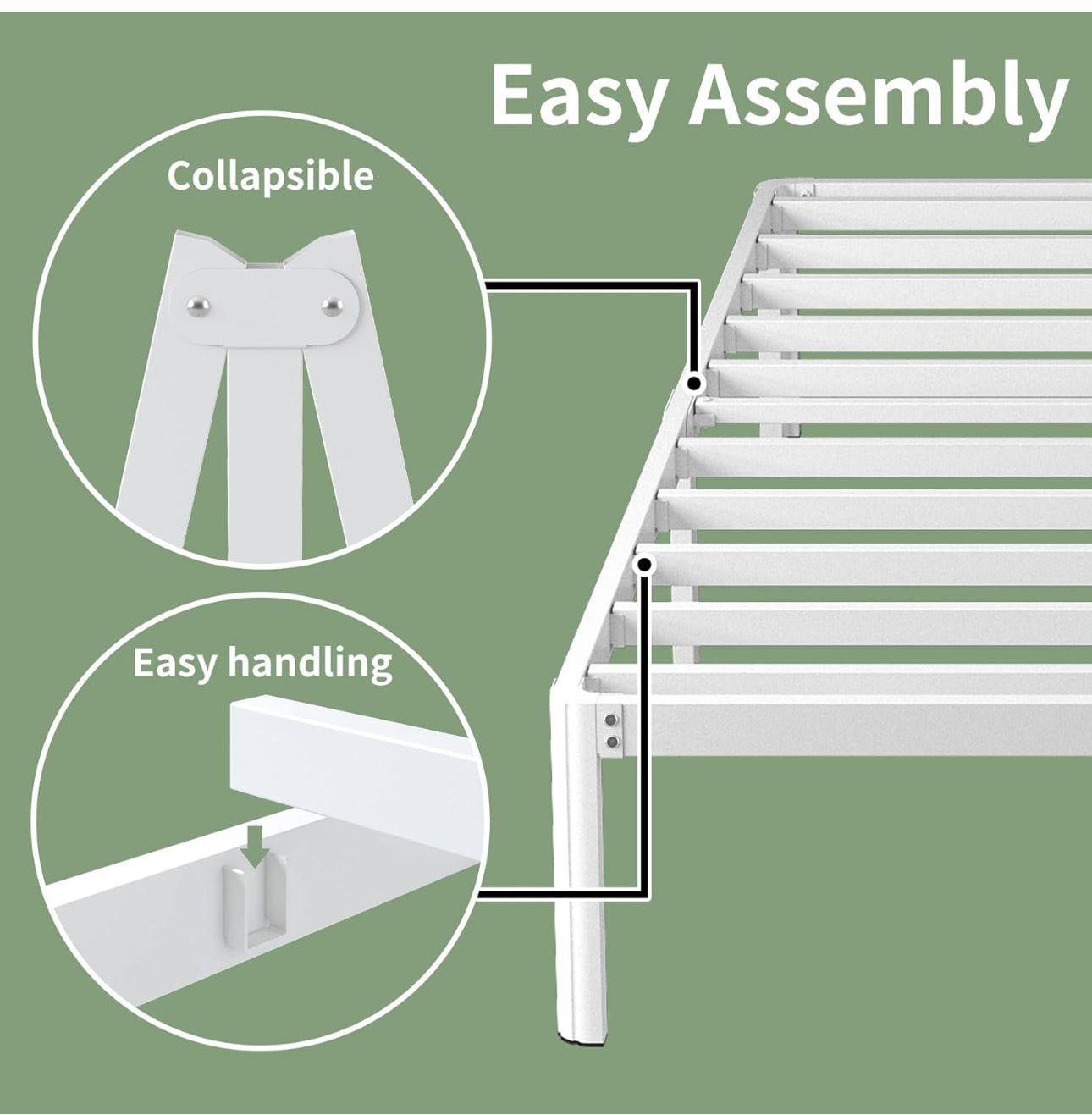 Easy Assembly

Collapsible

Easy handling