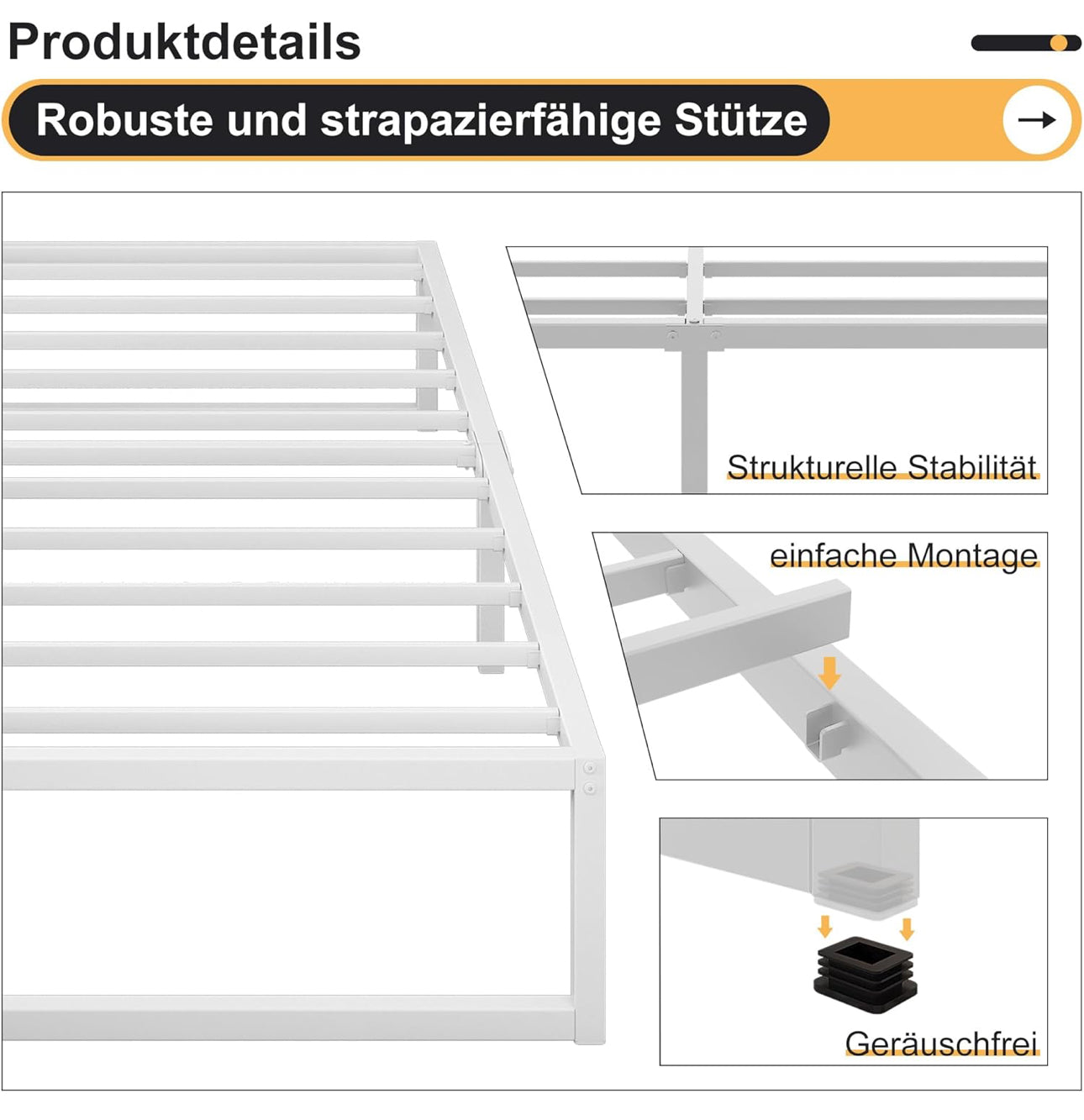 Produktdetails

Robuste und strapazierfähige Stütze

Strukturelle Stabilität

einfache Montage

Geräuschfrei