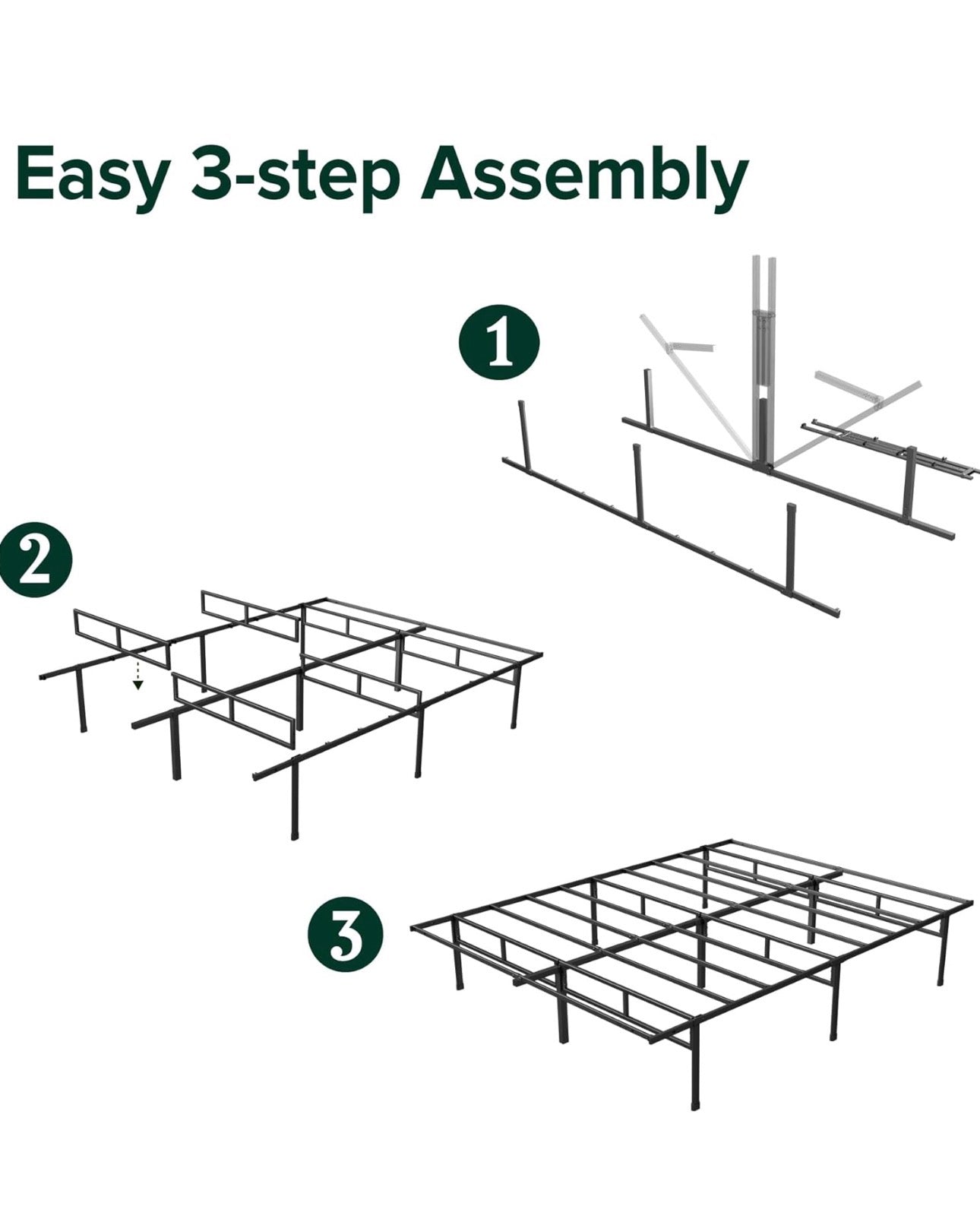 Easy 3-step Assembly

1

2

3