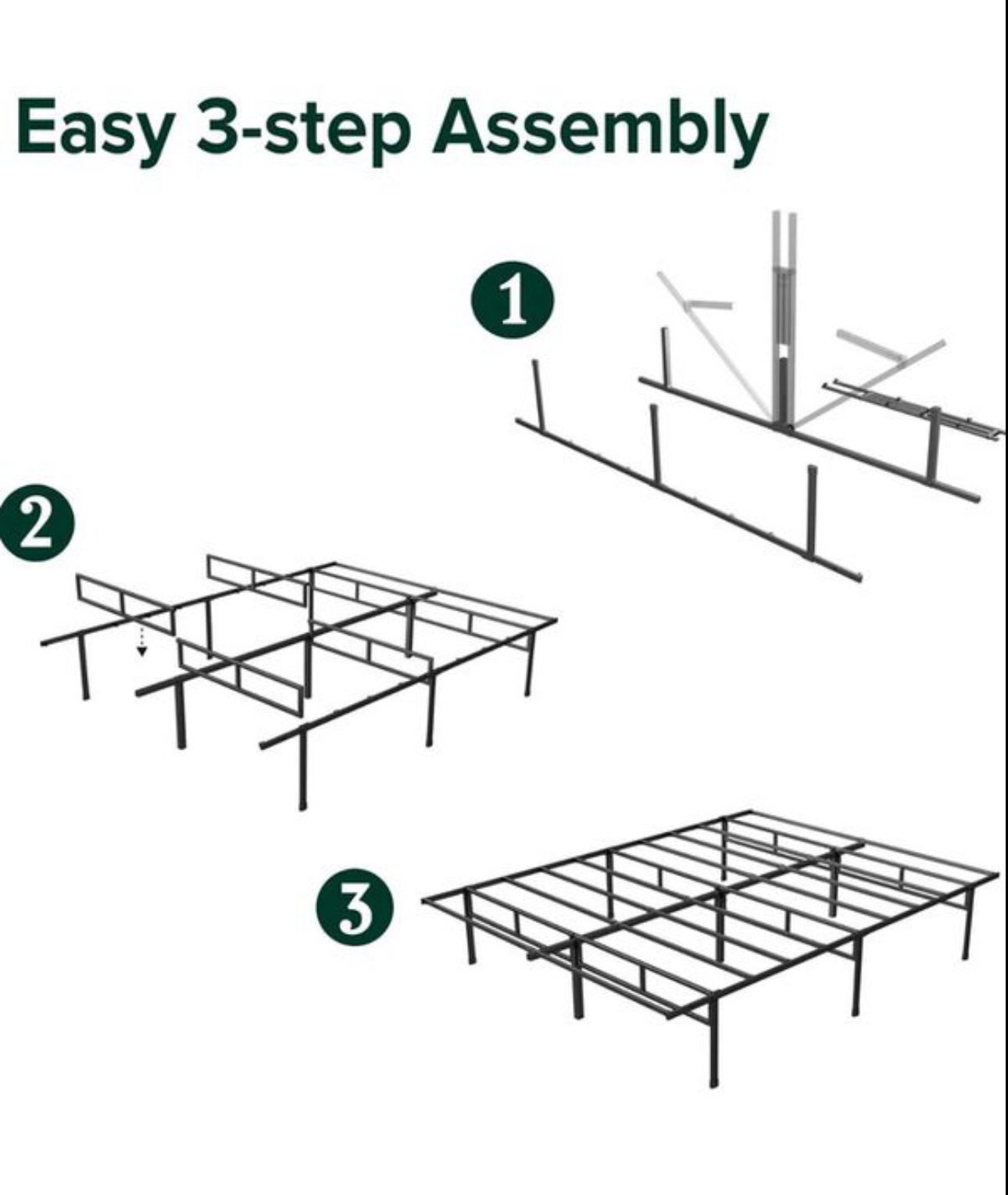 Easy 3-step Assembly

1

2

3