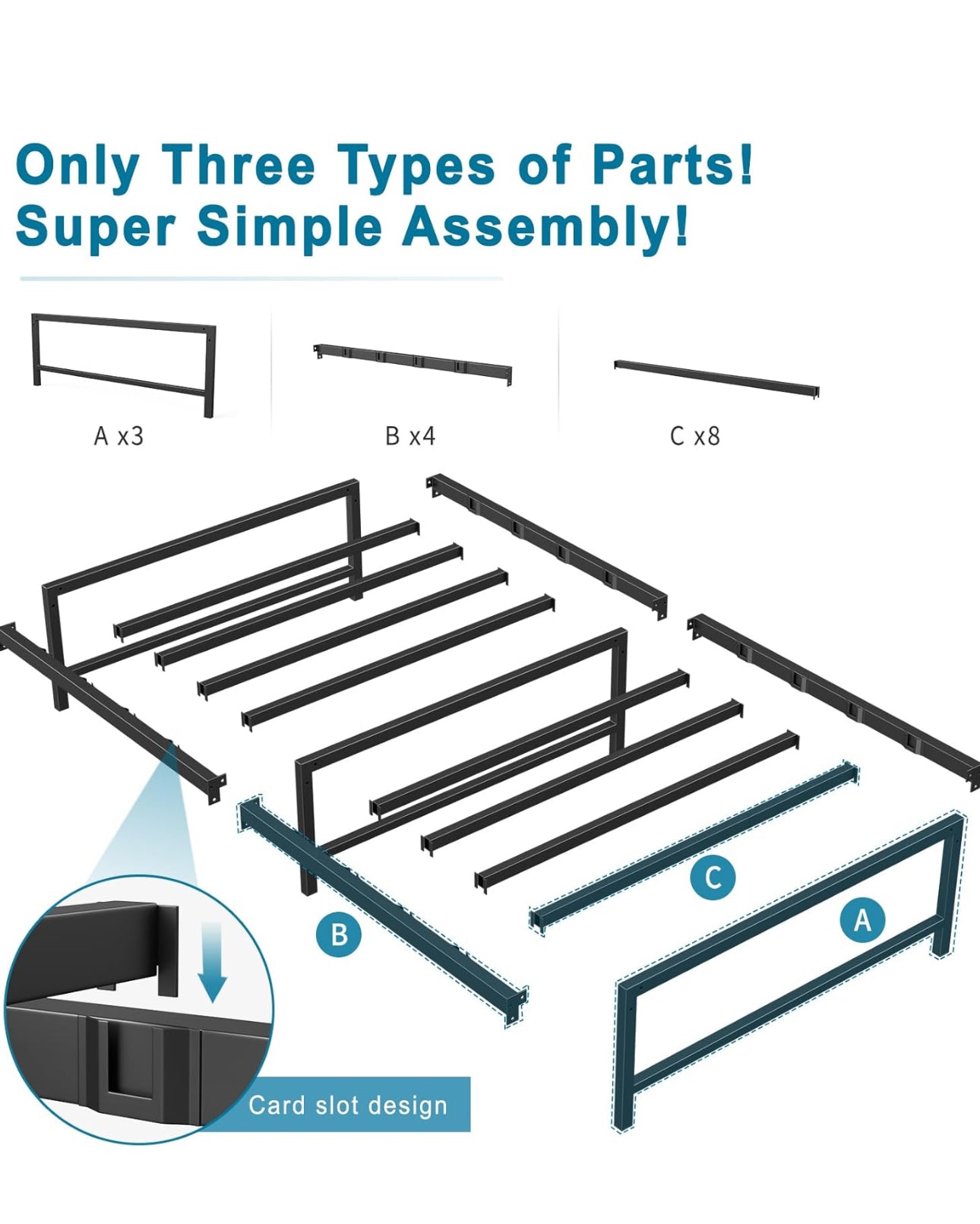 Only Three Types of Parts!
Super Simple Assembly!

A x3

B x4

C x8

C

A

B

Card slot design