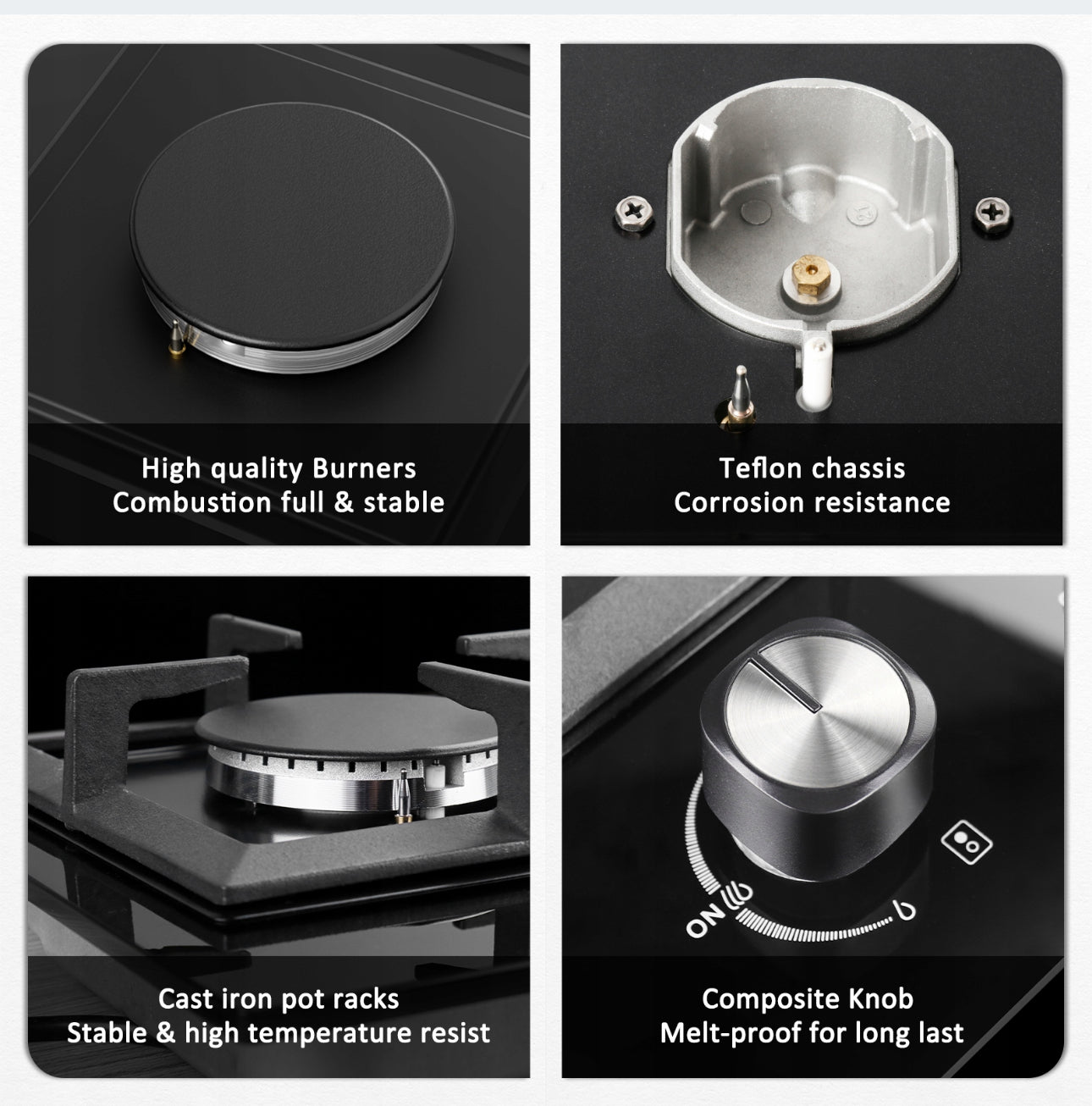 High quality Burners
Combustion full & stable

Teflon chassis
Corrosion resistance

Cast iron pot racks
Stable & high temperature resist

ON

Composite Knob
Melt-proof for long last