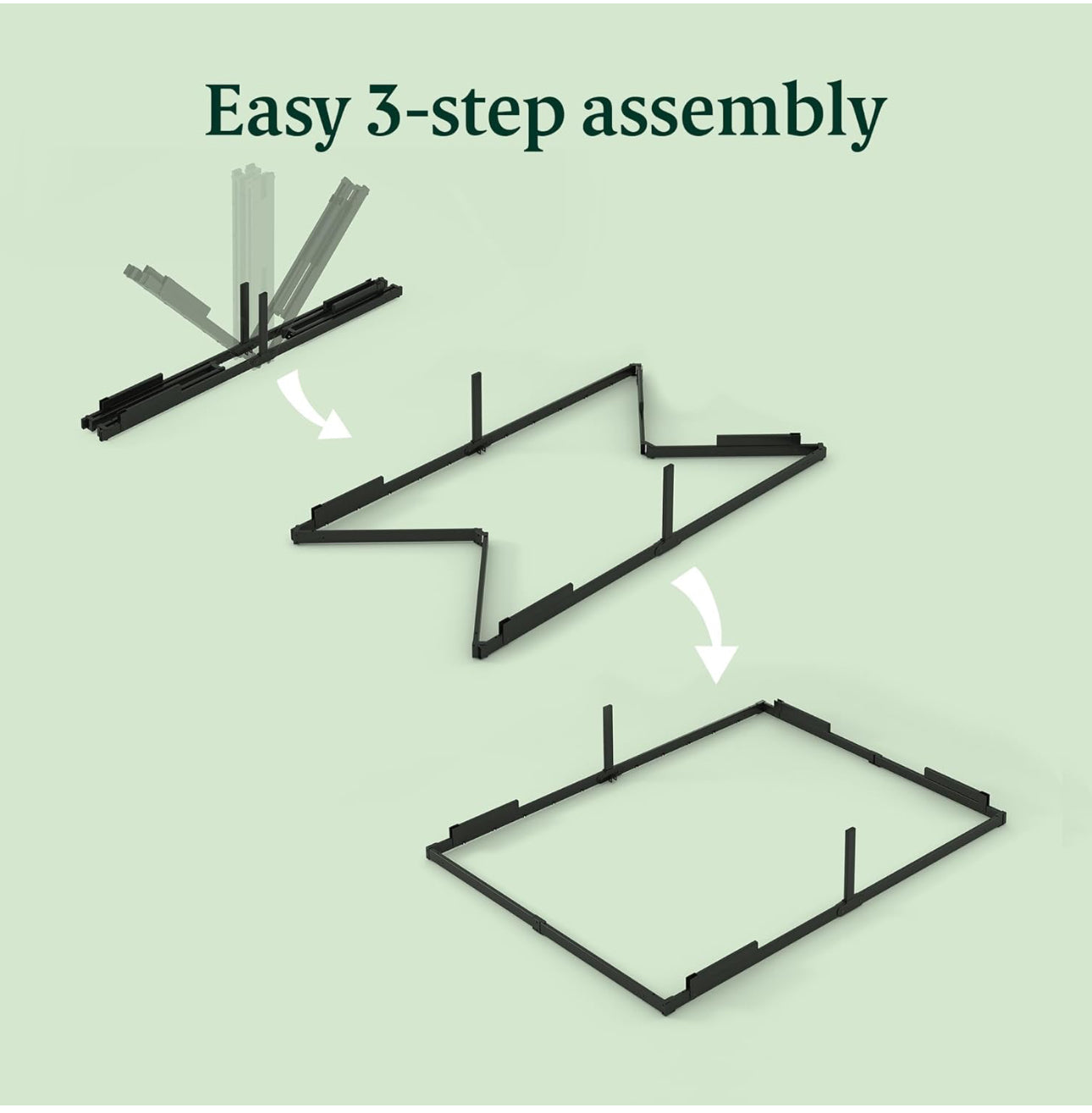 Easy 3-step assembly