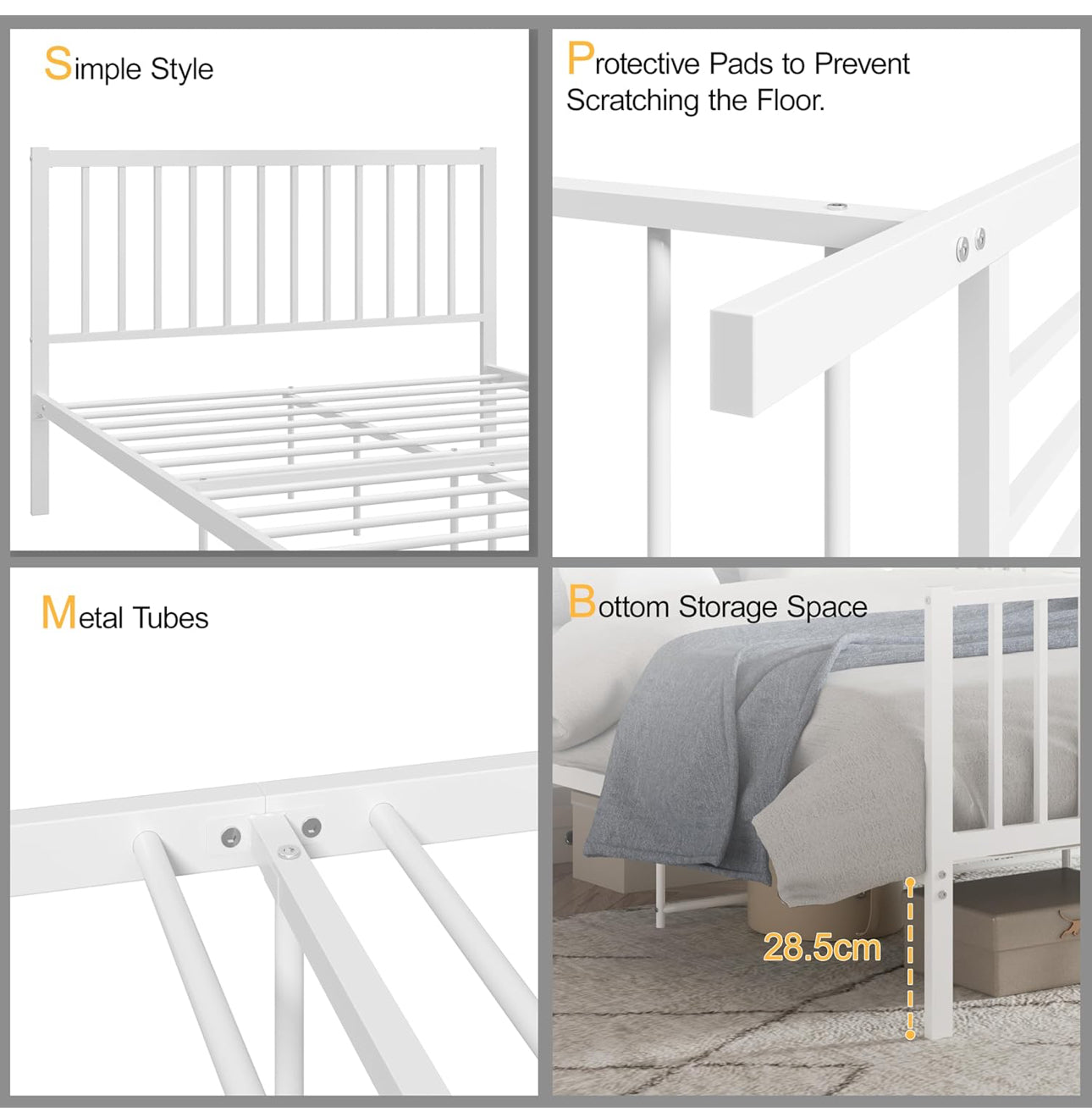 Simple Style

Protective Pads to Prevent Scratching the Floor.

Metal Tubes

Bottom Storage Space

28.5cm